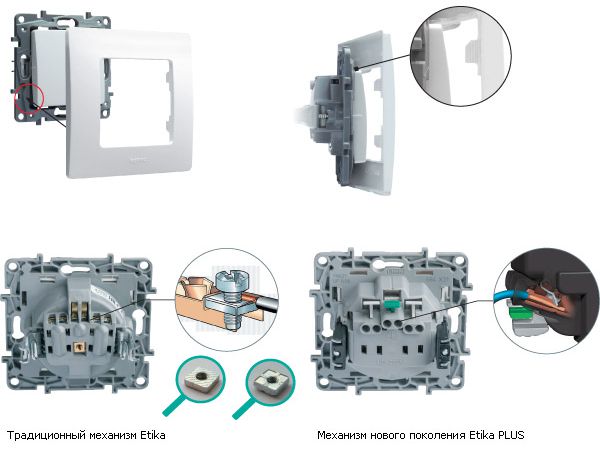 Традиционный механизм Etika

Механизм нового поколения Etika PLUS